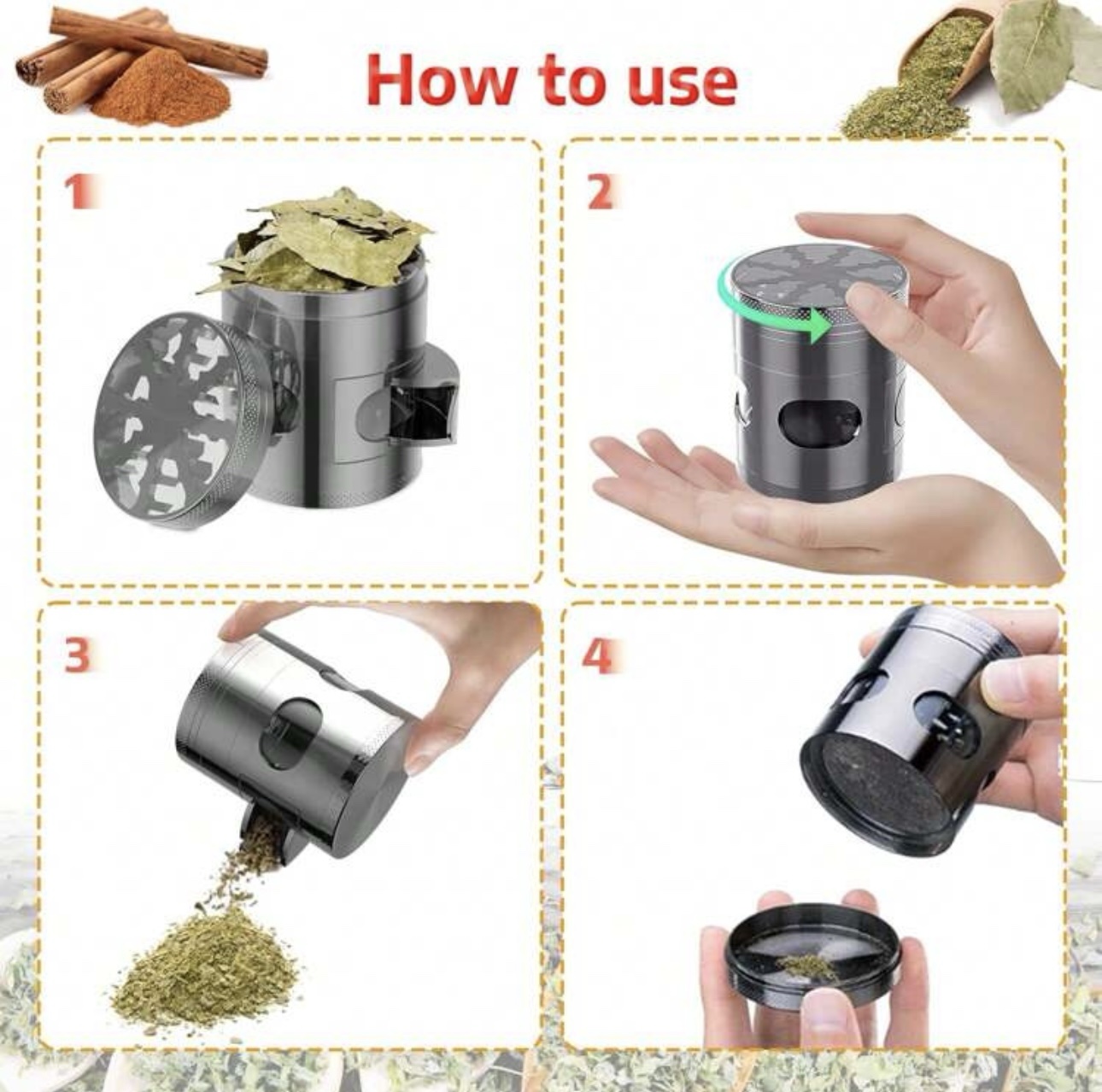 How to use

1

2

3

4